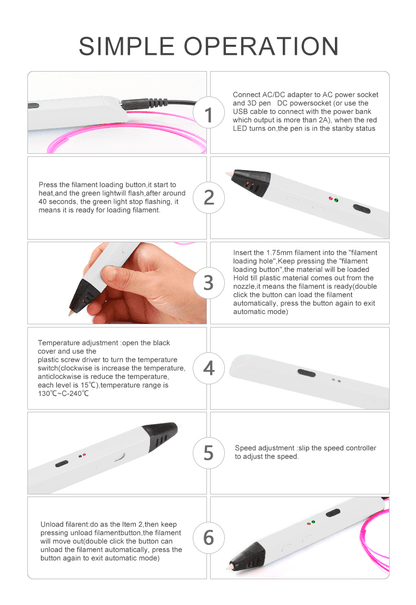 SIMPLE OPERATION

1

Connect AC/DC adapter to AC power socket and 3D pen DC powersocket (or use the USB cable to connect with the power bank which output is more than 2A), when the red LED turns on,the pen is in the stanby status

Press the filament loading button,it start to heat,and the green lightwill flash,after around 40 seconds, the green light stop flashing, it means it is ready for loading filament.

2

3

Insert the 1.75mm filament into the "filament loading hole",Keep pressing the "filament loading button",the material will be loaded Hold till plastic material comes out from the nozzle,it means the filament is ready(double click the button can load the filament automatically, press the button again to exit automatic mode)

Temperature adjustment :open the black cover and use the plastic screw driver to turn the temperature switch(clockwise is increase the temperature, anticlockwise is reduce the temperature, each level is 15℃),temperature range is 130℃~C-240℃

4

5

Speed adjustment :slip the speed controller to adjust the speed.

Unload filarent:do as the Item 2,then keep pressing unload filamentbutton,the filament will move out(double click the button can unload the filament automatically, press the button again to exit automatic mode)

6