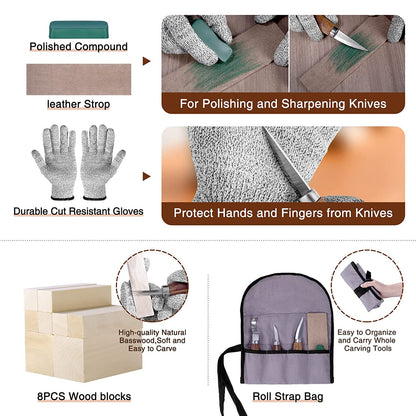 Polished Compound

leather Strop

For Polishing and Sharpening Knives

Durable Cut Resistant Gloves

Protect Hands and Fingers from Knives

High-quality Natural Basswood,Soft and Easy to Carve

8PCS Wood blocks

Easy to Organize and Carry Whole Carving Tools

Roll Strap Bag