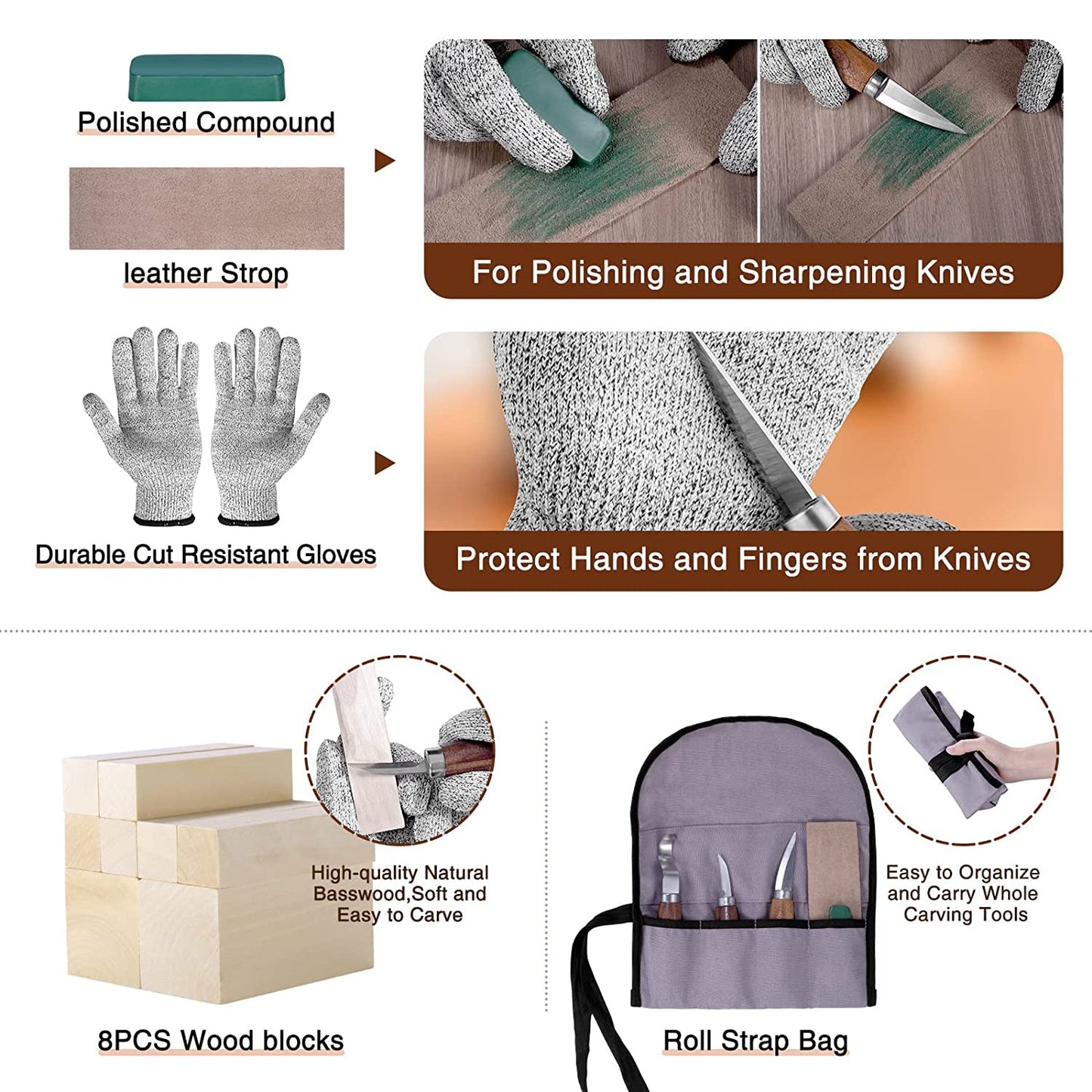 Polished Compound

leather Strop

For Polishing and Sharpening Knives

Durable Cut Resistant Gloves

Protect Hands and Fingers from Knives

High-quality Natural Basswood,Soft and Easy to Carve

8PCS Wood blocks

Easy to Organize and Carry Whole Carving Tools

Roll Strap Bag