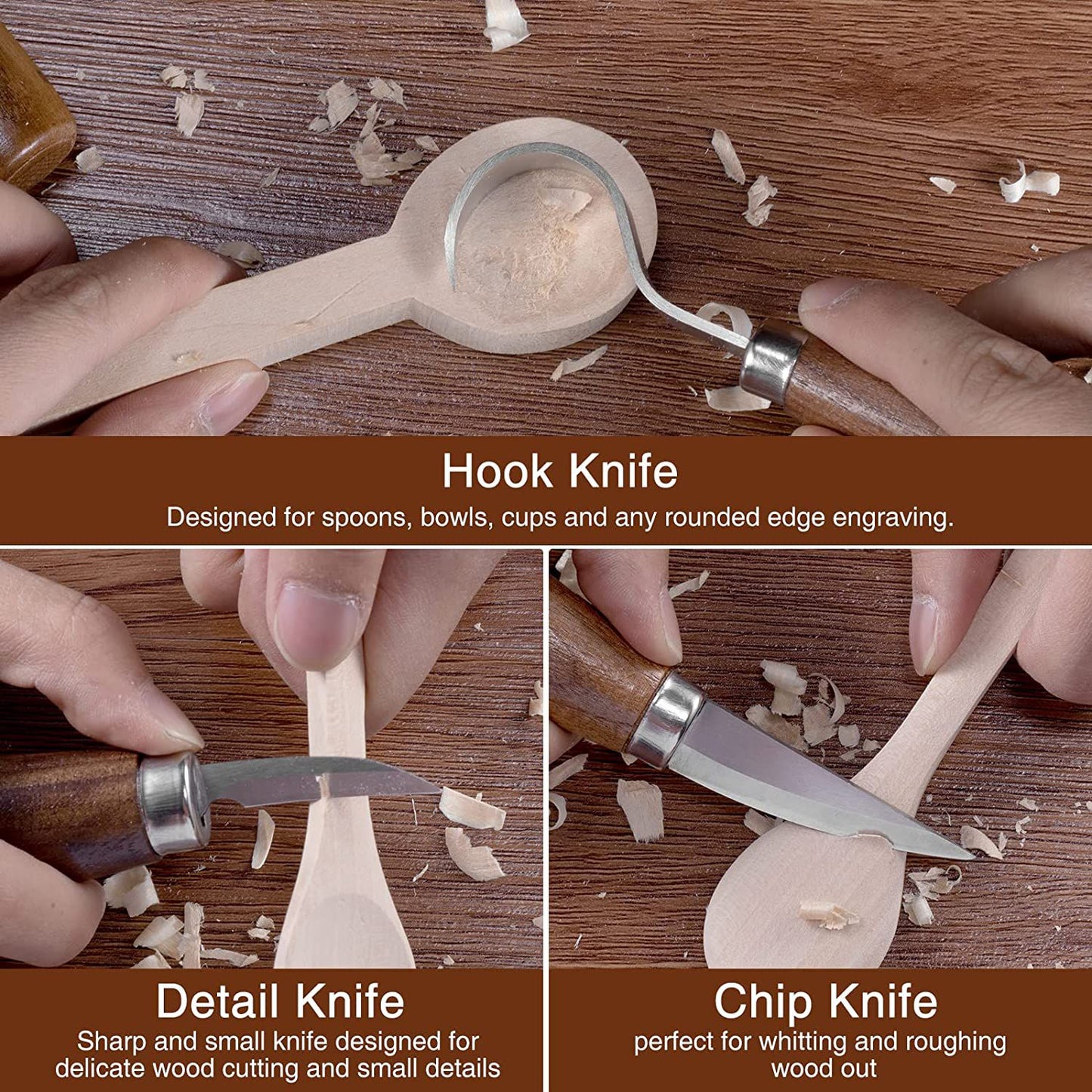 Hook Knife
Designed for spoons, bowls, cups and any rounded edge engraving.

Detail Knife
Sharp and small knife designed for delicate wood cutting and small details

Chip Knife
perfect for whitting and roughing wood out